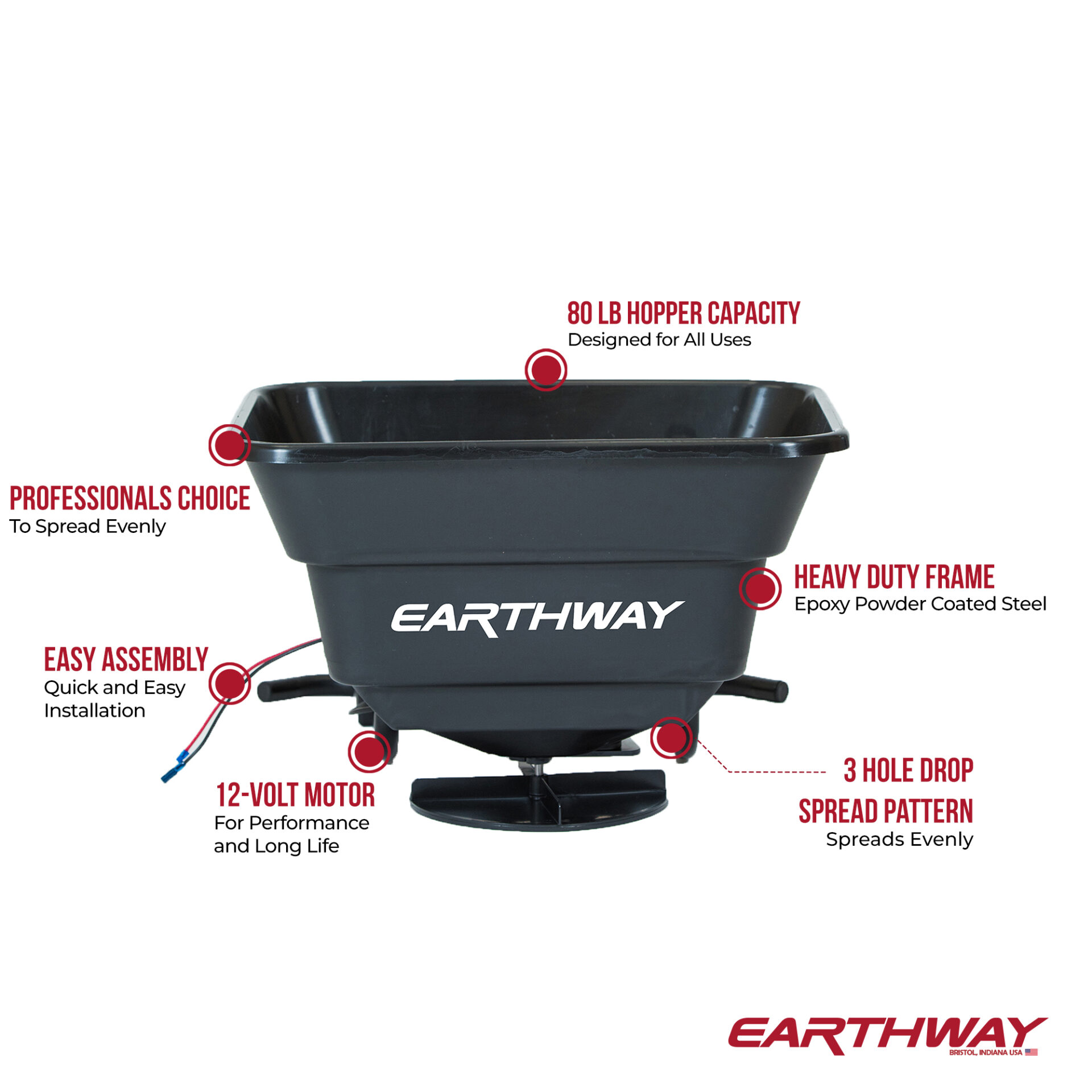 80 LB HOPPER CAPACITY
Designed for All Uses

PROFESSIONALS CHOICE
To Spread Evenly

HEAVY DUTY FRAME
Epoxy Powder Coated Steel

EARTHWAY

EASY ASSEMBLY
Quick and Easy Installation

12-VOLT MOTOR
For Performance and Long Life

3 HOLE DROP SPREAD PATTERN
Spreads Evenly

EARTHWAY
BRISTOL, INDIANA USA